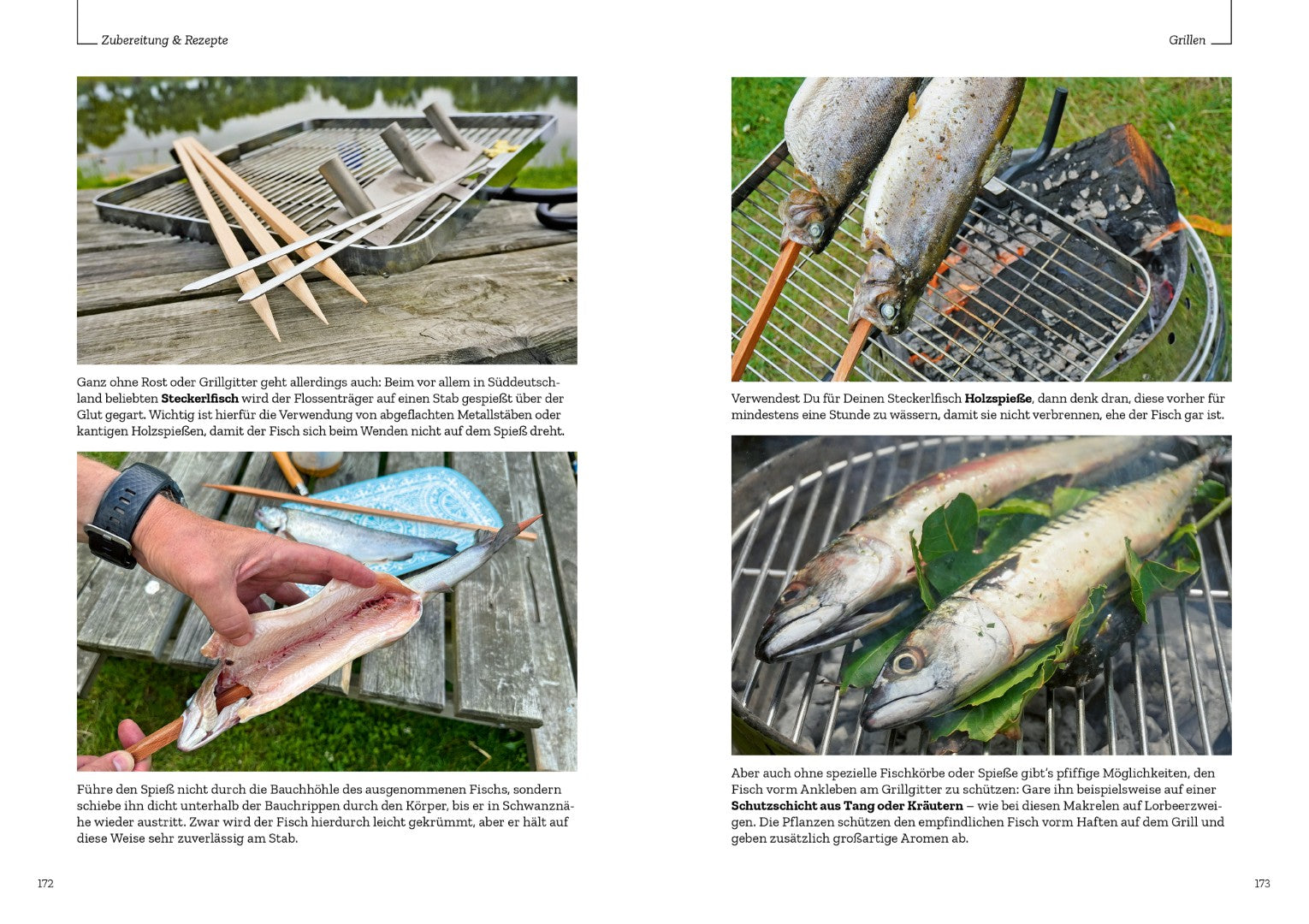 Zubereitung & Rezepte

Ganz ohne Rost oder Grillgitter geht allerdings auch: Beim vor allem in Süddeutschland beliebten **Steckerlfisch** wird der Flossenträger auf einen Stab gespießt über der Glut gegart. Wichtig ist hierfür die Verwendung von abgeflachten Metallstäben oder kantigen Holzspießen, damit der Fisch sich beim Wenden nicht auf dem Spieß dreht.

Führe den Spieß nicht durch die Bauchhöhle des ausgenommenen Fischs, sondern schiebe ihn dicht unterhalb der Bauchrippen durch den Körper, bis er in Schwanznähe wieder austritt. Zwar wird der Fisch hierdurch leicht gekrümmt, aber er hält auf diese Weise sehr zuverlässig am Stab.

172

Grillen

Verwendest Du für Deinen Steckerlfisch **Holzspieße**, dann denk dran, diese vorher für mindestens eine Stunde zu wässern, damit sie nicht verbrennen, ehe der Fisch gar ist.

Aber auch ohne spezielle Fischkörbe oder Spieße gibt's pfiffige Möglichkeiten, den Fisch vorm Ankleben am Grillgitter zu schützen: Gare ihn beispielsweise auf einer **Schutzschicht aus Tang oder Kräutern** – wie bei diesen Makrelen auf Lorbeerzweigen. Die Pflanzen schützen den empfindlichen Fisch vorm Haften auf dem Grill und geben zusätzlich großartige Aromen ab.

173